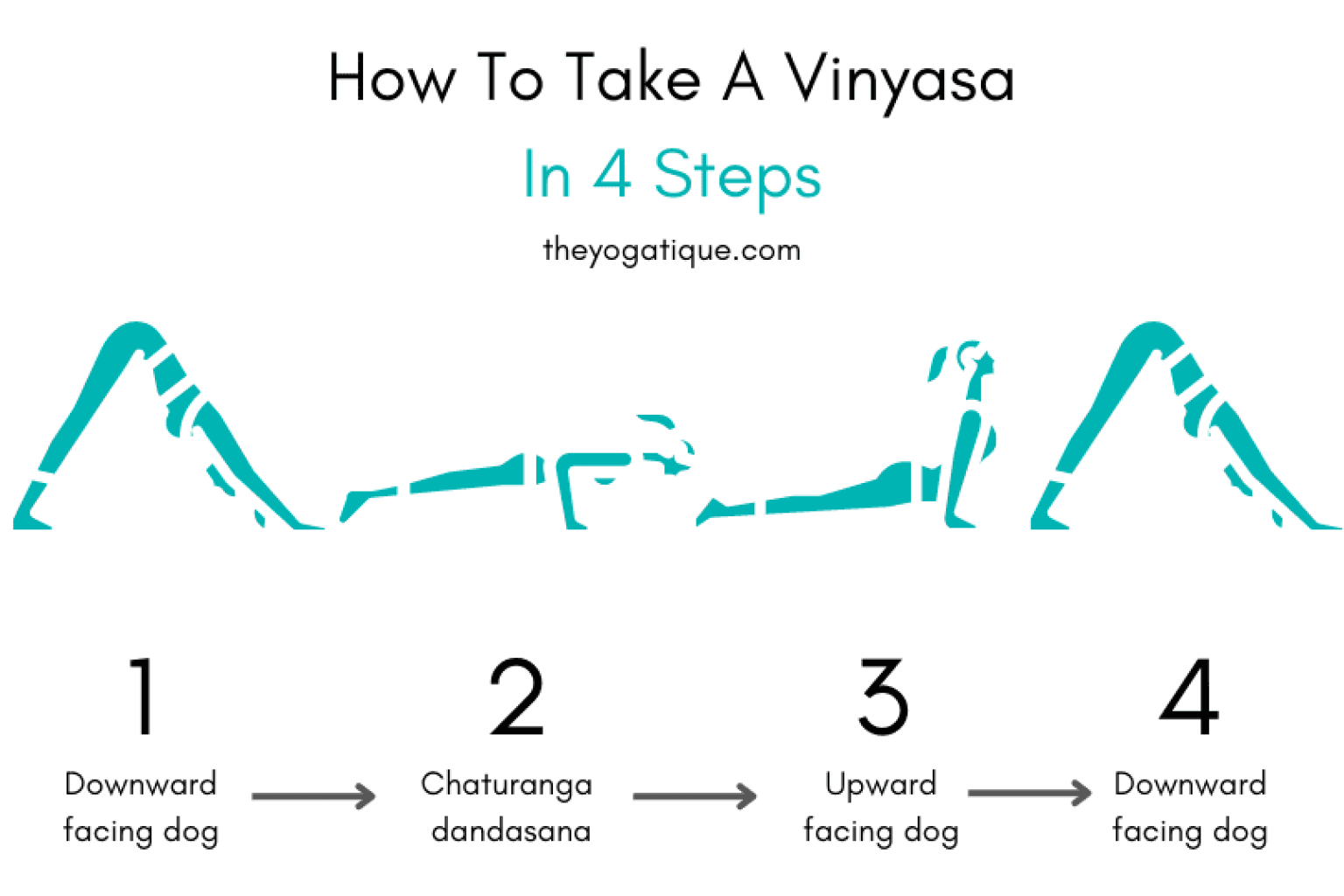 How To Take A Vinyasa

In 4 Steps

theyogatique.com

1
Downward facing dog

2
Chaturanga dandasana

3
Upward facing dog

4
Downward facing dog